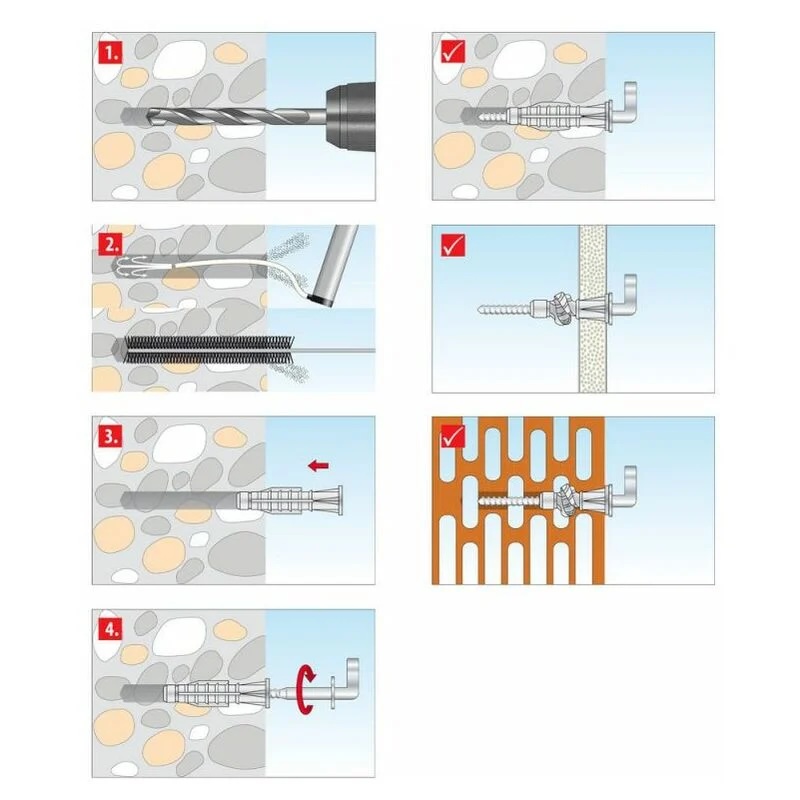 1.

2.

3.

4.