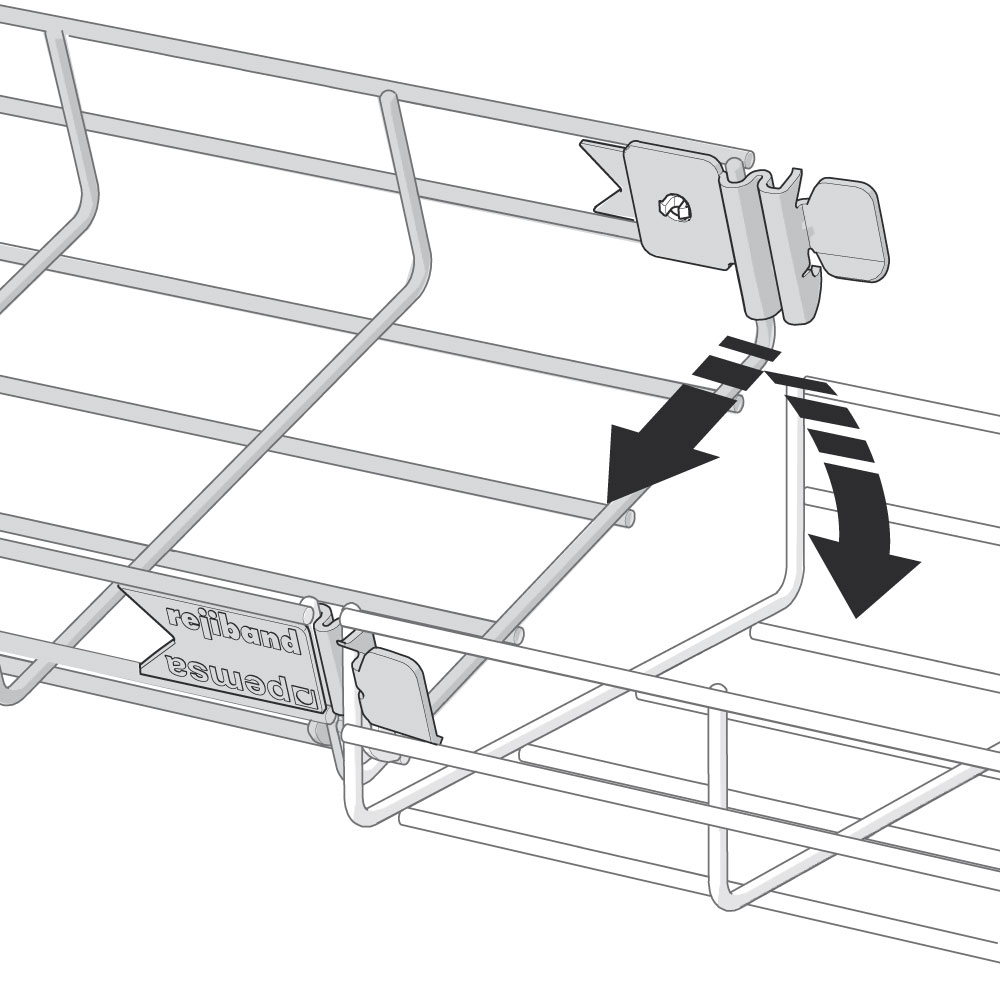 rejiband
pemsa