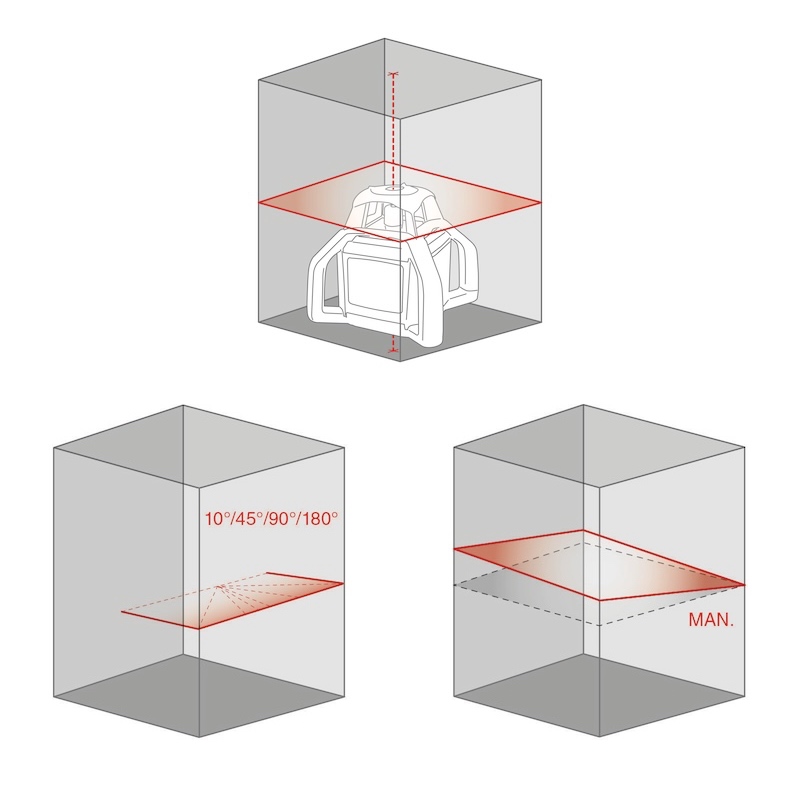 10°/45°/90°/180°

MAN.